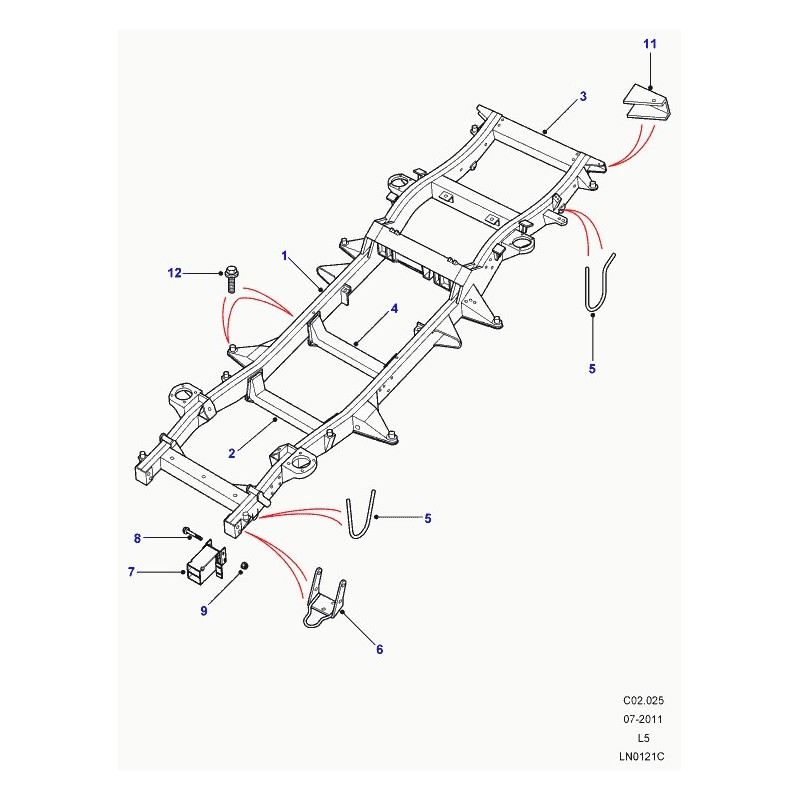 11

3

1

12

4

5

2

5

8

7

9

6

C02.025
07-2011
L5
LN0121C