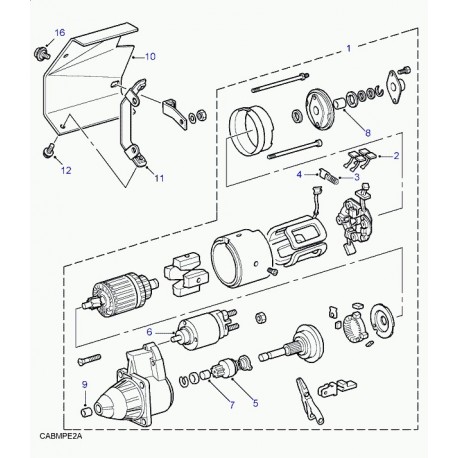 16
10
1
8
2
4
3
12
11
6
9
7
5
CABMPE2A