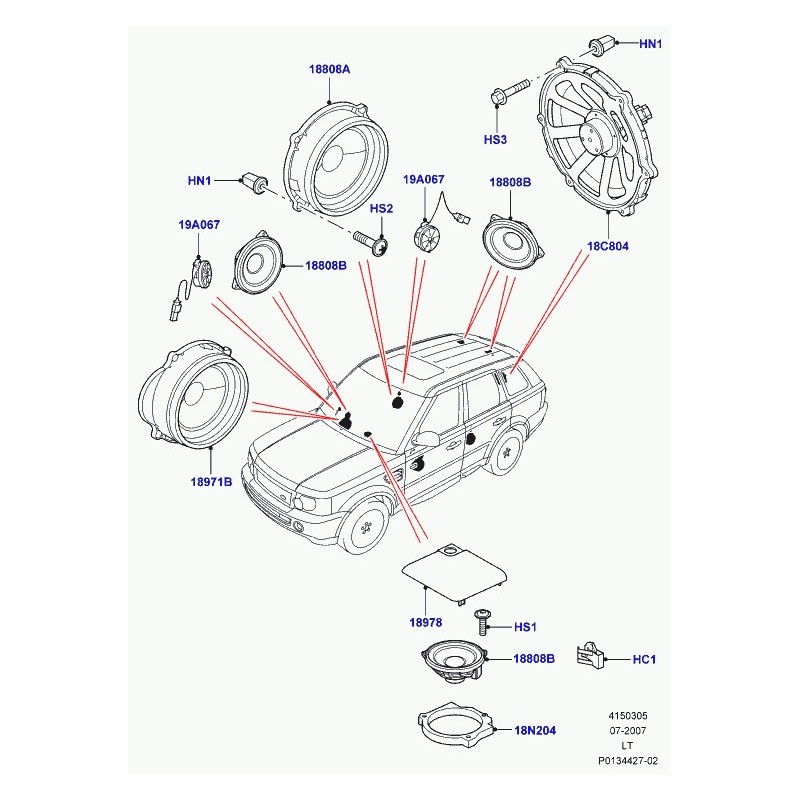 HN1
18808A
HS3
HN1
19A067
18808B
HS2
19A067
18808B
18C804
18971B
18978
HS1
18808B
HC1
18N204
4150305
07-2007
LT
P0134427-02