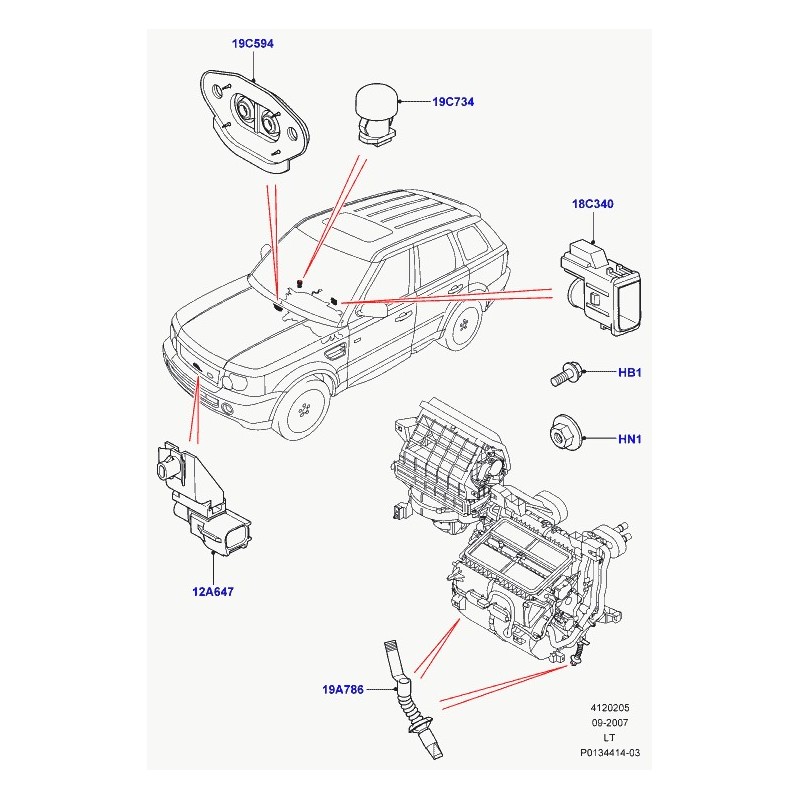 19C594

19C734

18C340

HB1

HN1

12A647

19A786

4120205
09-2007
LT
P0134414-03