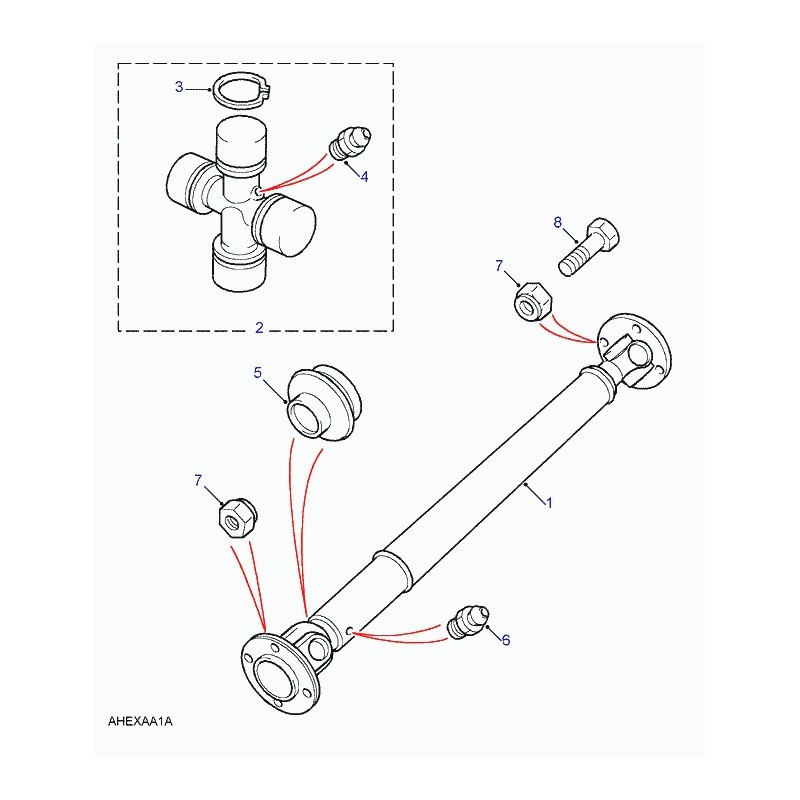 3
4
2
8
7
5
7
1
6
AHEXAA1A