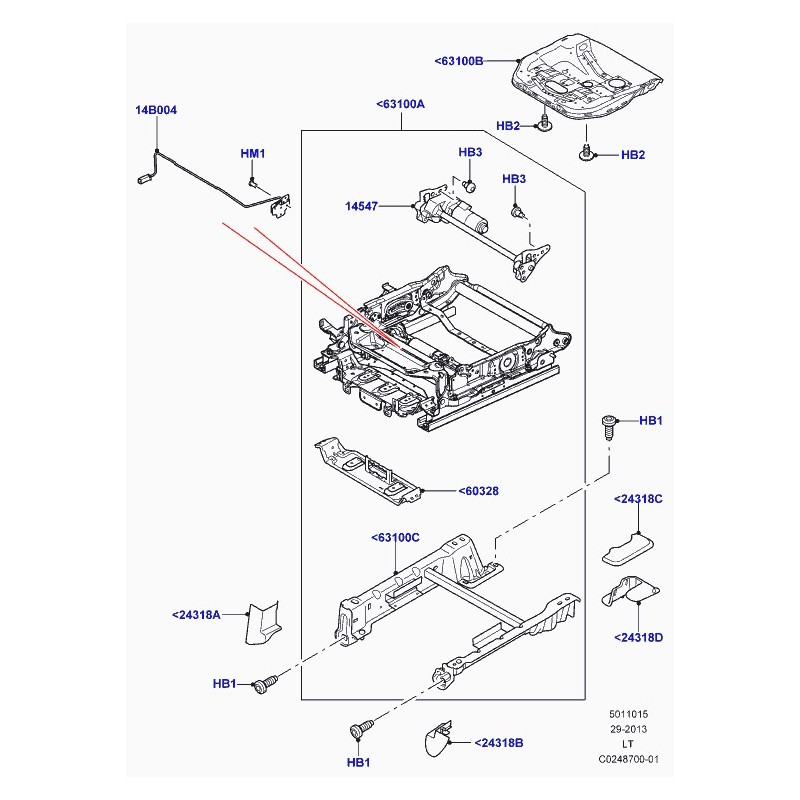 <63100B
14B004
<63100A
HB2
HB2
HM1
HB3
HB3
14547
HB1
<60328
<24318C
<63100C
<24318A
<24318D
HB1
HB1
<24318B
5011015
29-2013
LT
C0248700-01