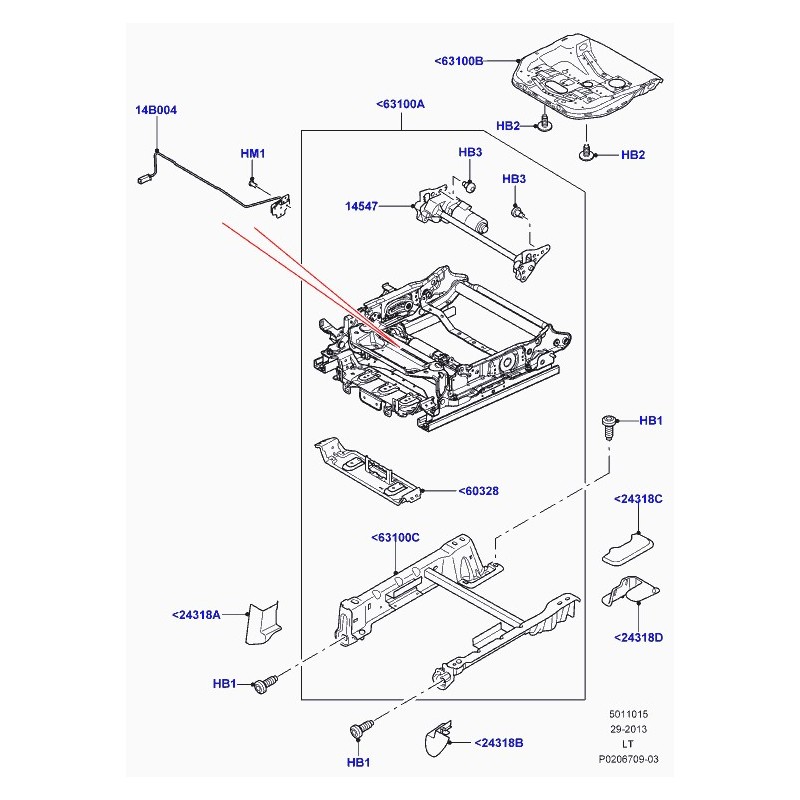 <63100B

14B004

<63100A

HB2

HB2

HM1

HB3

HB3

14547

HB1

<60328

<24318C

<63100C

<24318A

<24318D

HB1

HB1

<24318B

5011015
29-2013
LT
P0206709-03