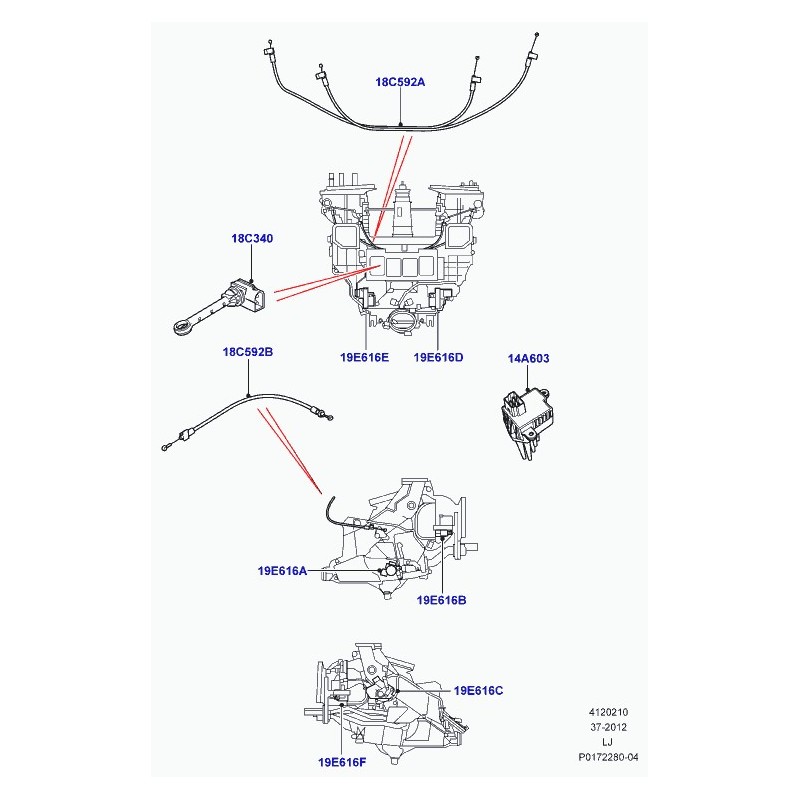 18C592A

18C340

19E616E

19E616D

14A603

18C592B

19E616A

19E616B

19E616C

19E616F

4120210
37-2012
LJ
P0172280-04