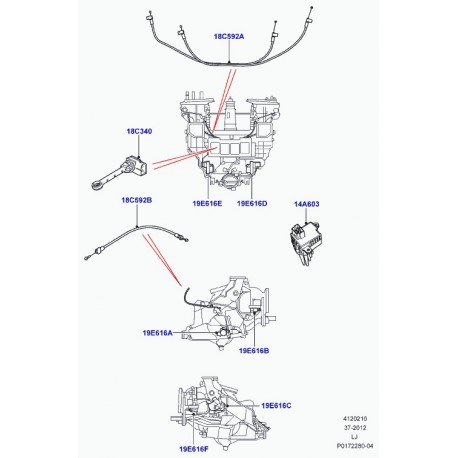 18C592A

18C340

19E616E

19E616D

14A603

18C592B

19E616A

19E616B

19E616C

19E616F

4120210
37-2012
LJ
P0172280-04