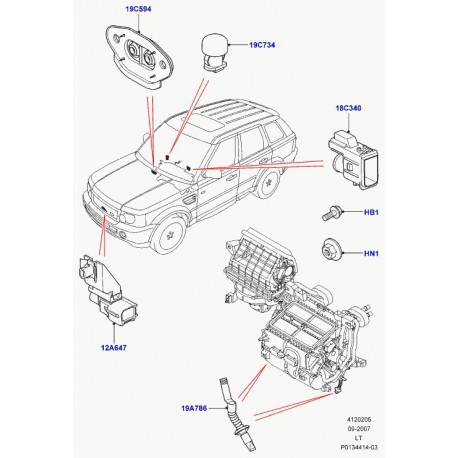 19C594

19C734

18C340

HB1

HN1

12A647

19A786

4120205
09-2007
LT
P0134414-03