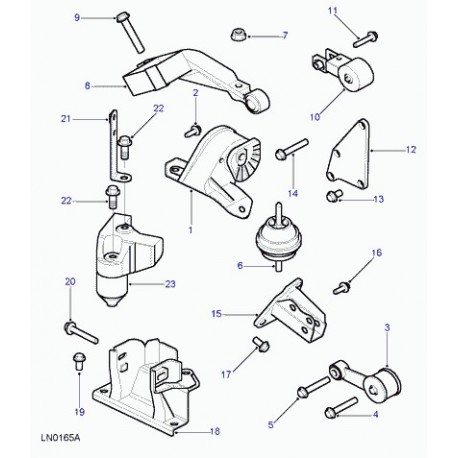 9
7
11
8
2
10
21
22
12
14
22
13
1
6
16
20
23
15
3
17
19
5
4
18
LN0165A