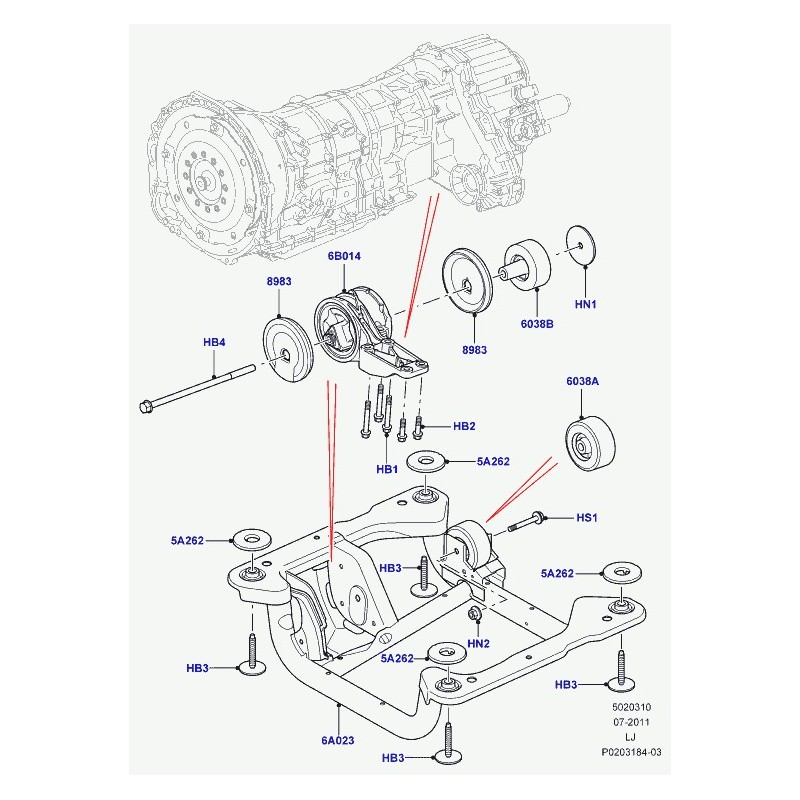 6B014
8983
HB4
8983
6038B
HN1
6038A
HB2
HB1
5A262
HS1
5A262
HB3
5A262
HN2
5A262
HB3
HB3
6A023
HB3
5020310
07-2011
LJ
P0203184-03