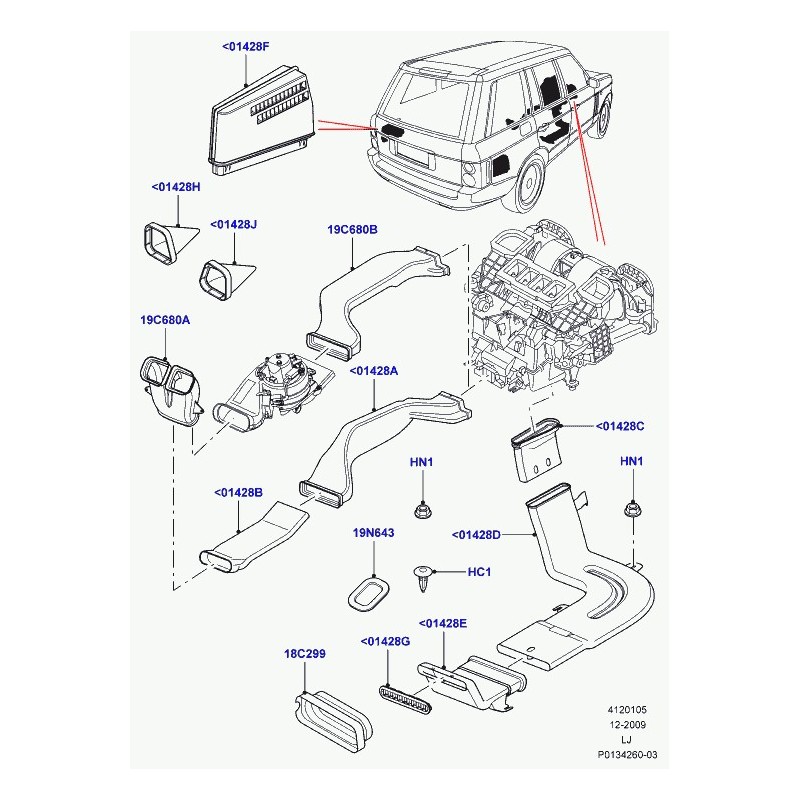 <01428F
<01428H
<01428J
19C680B
19C680A
<01428A
<01428C
HN1
HN1
<01428B
19N643
<01428D
HC1
<01428E
<01428G
18C299

4120105
12-2009
LJ
P0134260-03