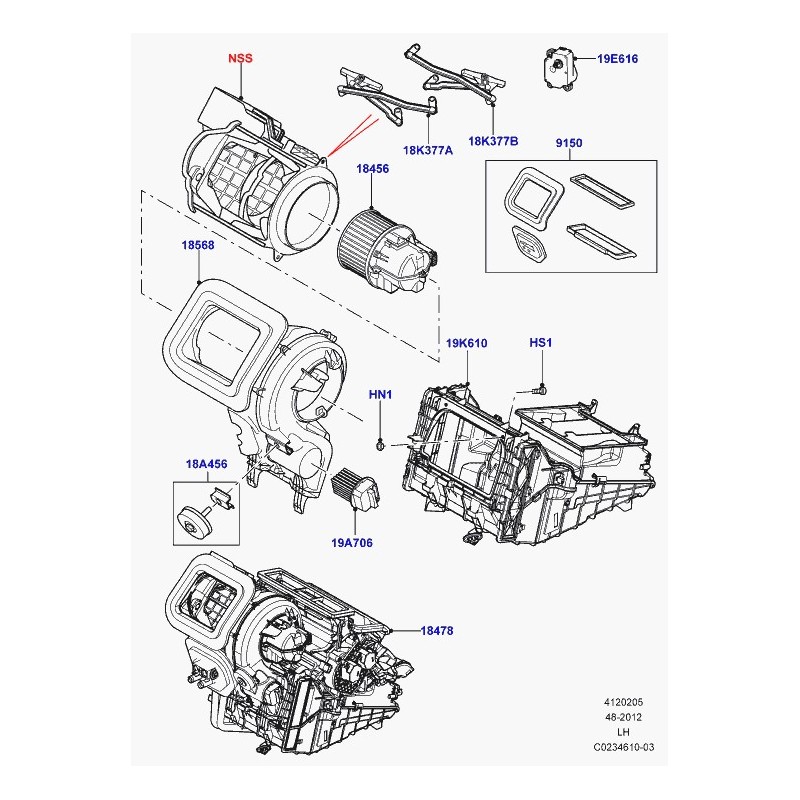 NSS
19E616
18K377A
18K377B
9150
18456
18568
19K610
HS1
HN1
18A456
19A706
18478
4120205
48-2012
LH
C0234610-03