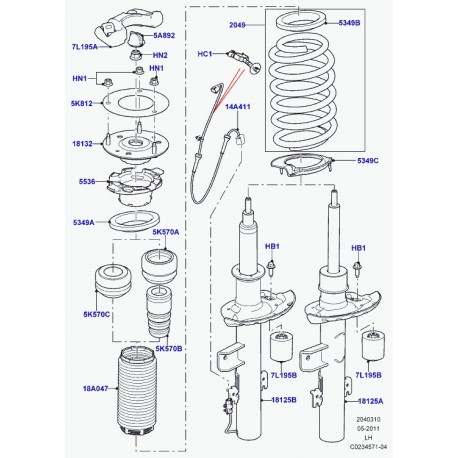 7L195A
5A892
HN2
HN1
HN1
5K812
18132
5536
5349A
5K570A
5K570C
5K570B
18A047
2049
5349B
HC1
14A411
5349C
HB1
HB1
7L195B
7L195B
18125B
18125A
2040310
05-2011
LH
C0234571-04