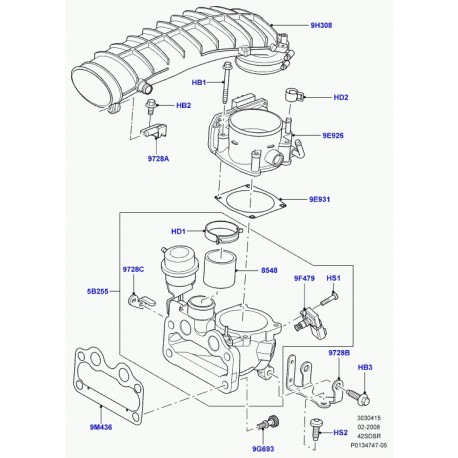 9H308
HB1
HD2
HB2
9E926
9728A
9E931
HD1
9728C
8548
9F479
HS1
5B255
9728B
HB3
9M436
9G693
HS2
3030415
02-2008
42SDSR
P0134747-05