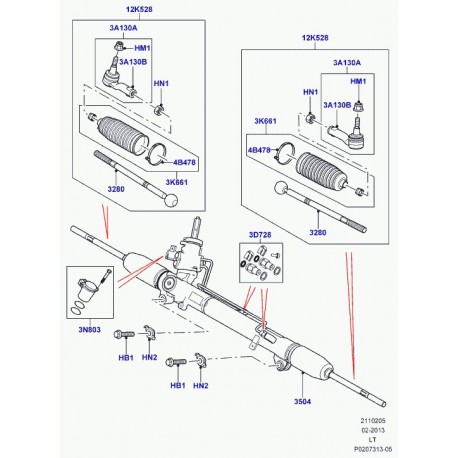 12K528
3A130A
HM1
3A130B
HN1
4B478
3K661
3280

12K528
3A130A
HM1
HN1
3A130B
3K661
4B478
3280

3D728

3N803
HB1
HN2
HB1
HN2
3504

2110205
02-2013
LT
P0207313-05