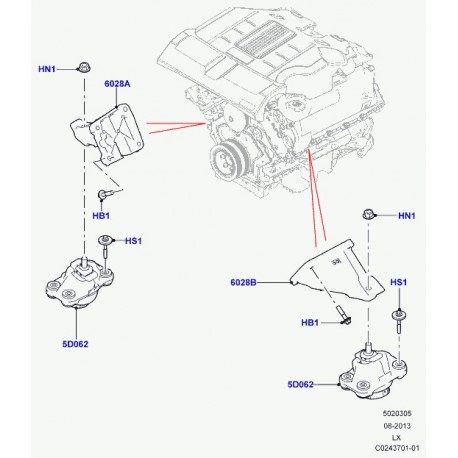 HN1

6028A

HB1

HS1

5D062

HN1

6028B

HS1

HB1

5D062

5020305
08-2013
LX
C0243701-01