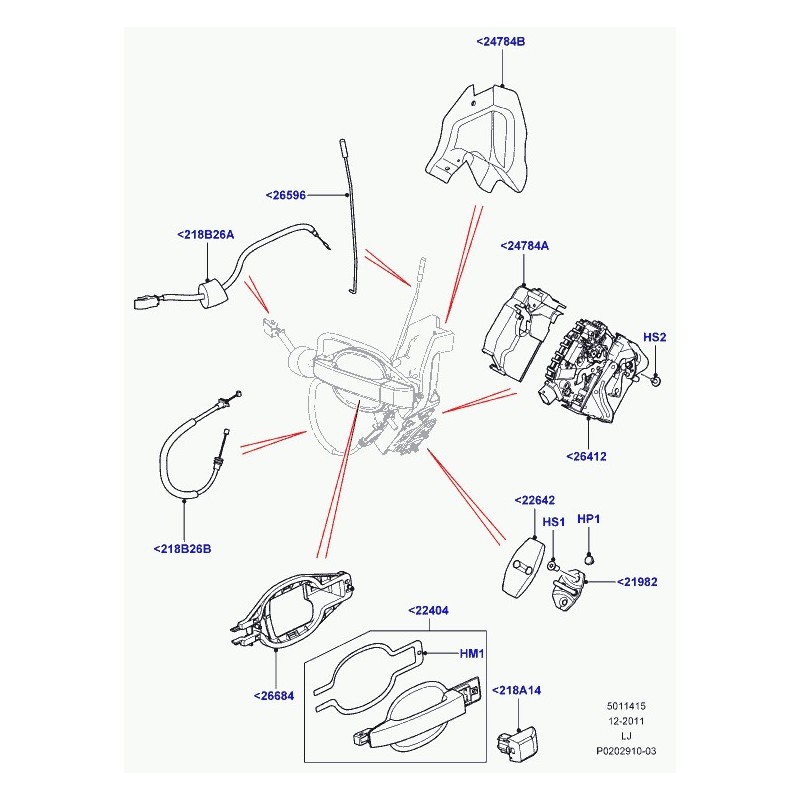 <24784B

<26596

<218B26A

<24784A

HS2

<26412

<218B26B

<22642

HS1

HP1

<21982

<22404

HM1

<26684

<218A14

5011415
12-2011
LJ
P0202910-03