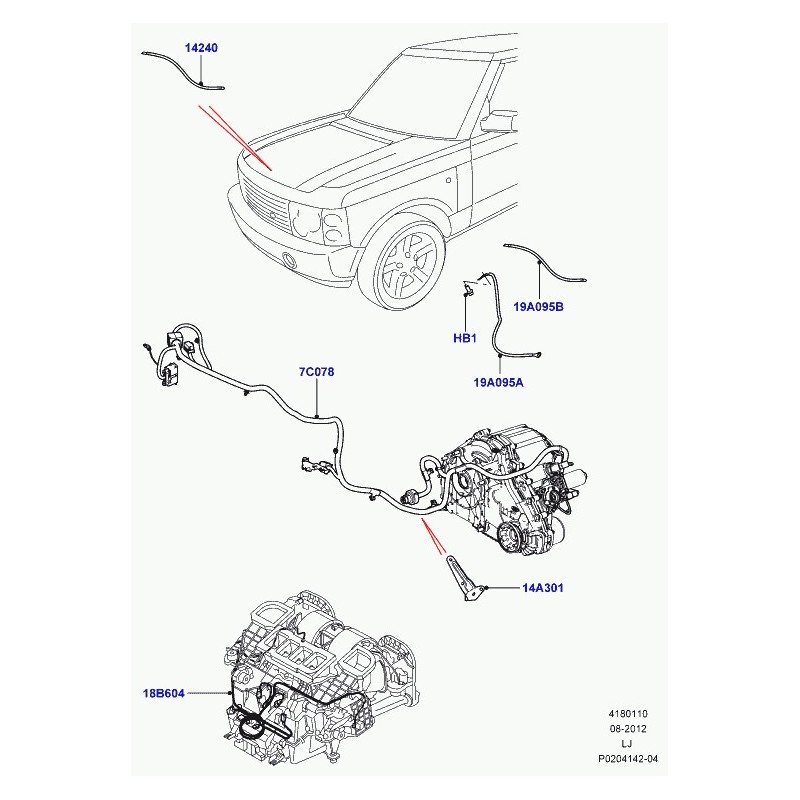 14240

19A095B

HB1

19A095A

7C078

14A301

18B604

4180110
08-2012
LJ
P0204142-04