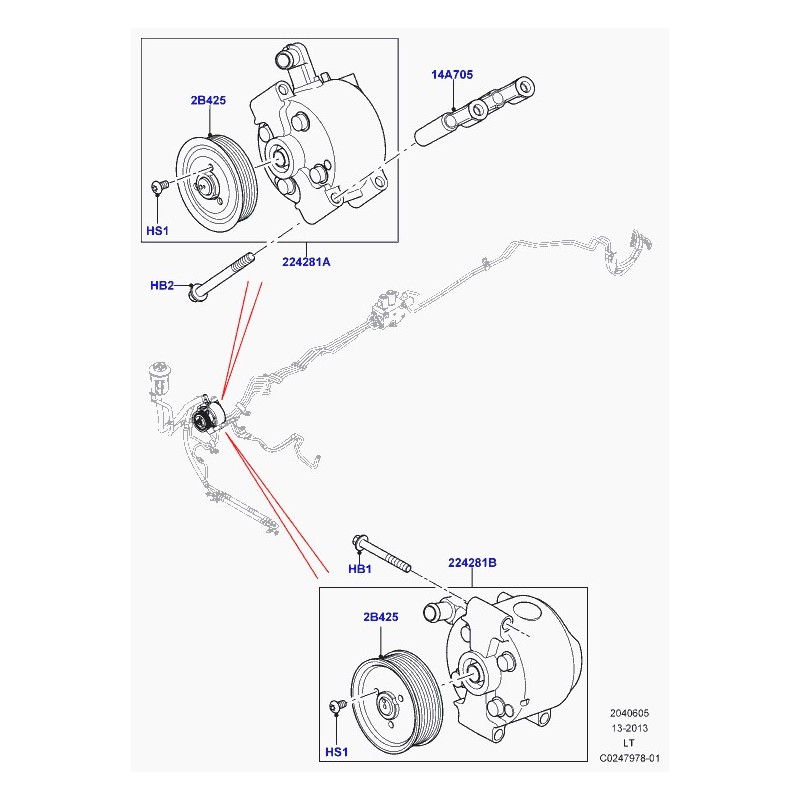 2B425

14A705

HS1

224281A

HB2

HB1

224281B

2B425

HS1

2040605
13-2013
LT
C0247978-01