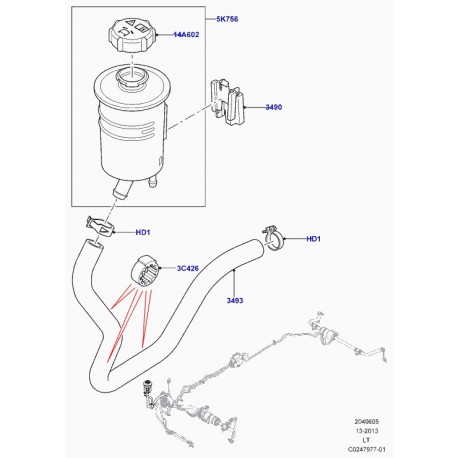 5K756

14A602

3490

HD1

HD1

3C426

3493

2040605
13-2013
LT
C0247977-01