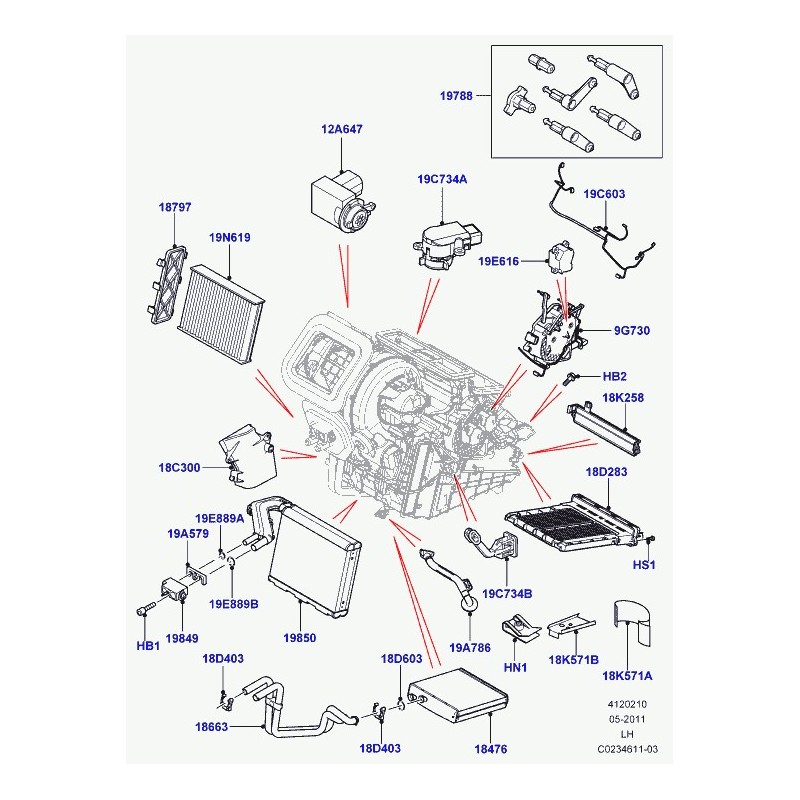 19788

12A647

19C734A

19C603

18797

19N619

19E616

9G730

HB2

18K258

18C300

18D283

19E889A

19A579

HS1

19E889B

19C734B

HB1

19849

19850

19A786

HN1

18K571B

18K571A

18D403

18D603

18663

18D403

18476

4120210
05-2011
LH
C0234611-03