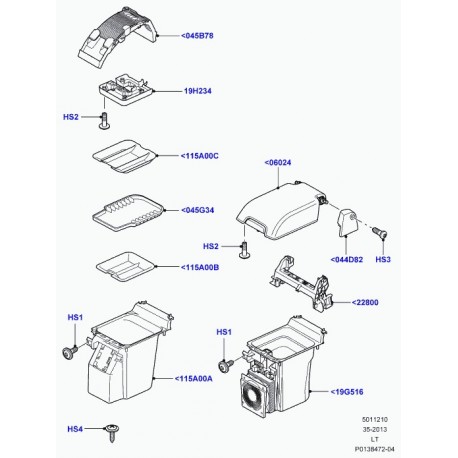 <045B78

19H234

HS2

<115A00C

<06024

<045G34

HS2

<044D82

HS3

<115A00B

<22800

HS1

HS1

<115A00A

<19G516

HS4

5011210
35-2013
LT
P0138472-04