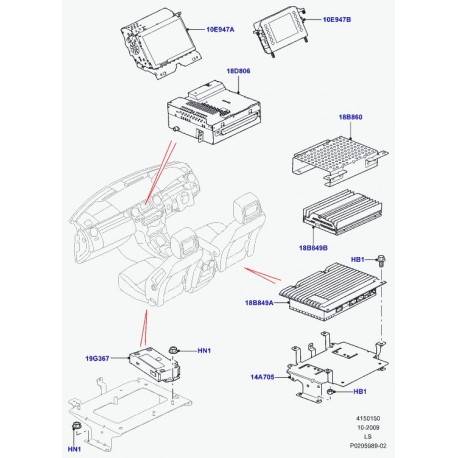 10E947A
10E947B
18D806
18B860
18B849B
HB1
18B849A
19G367
HN1
14A705
HB1
HN1
4150150
10-2009
LS
P0205989-02