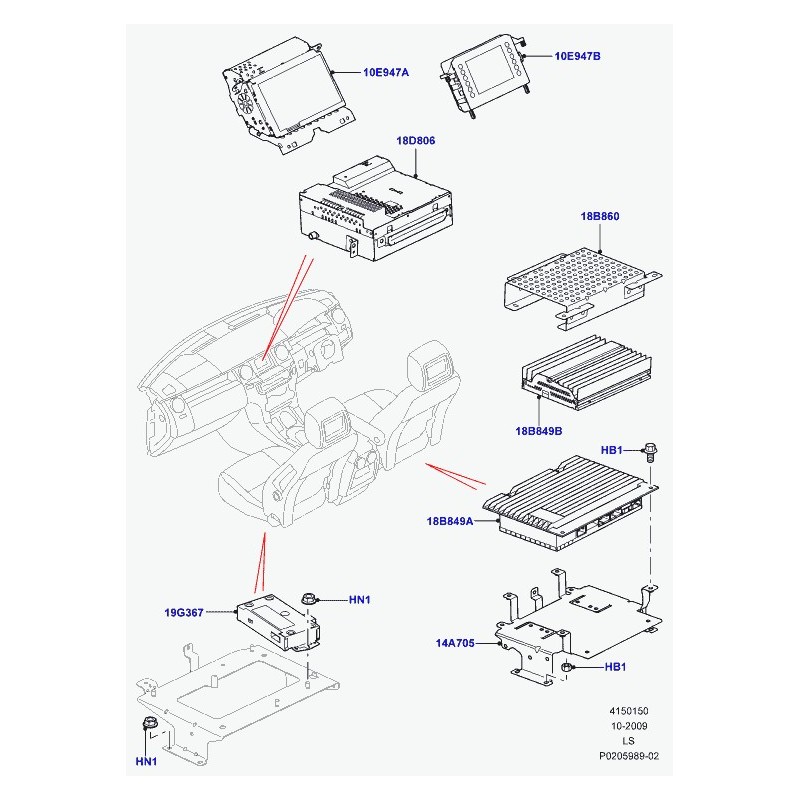 10E947A
10E947B
18D806
18B860
18B849B
HB1
18B849A
19G367
HN1
14A705
HB1
HN1
4150150
10-2009
LS
P0205989-02