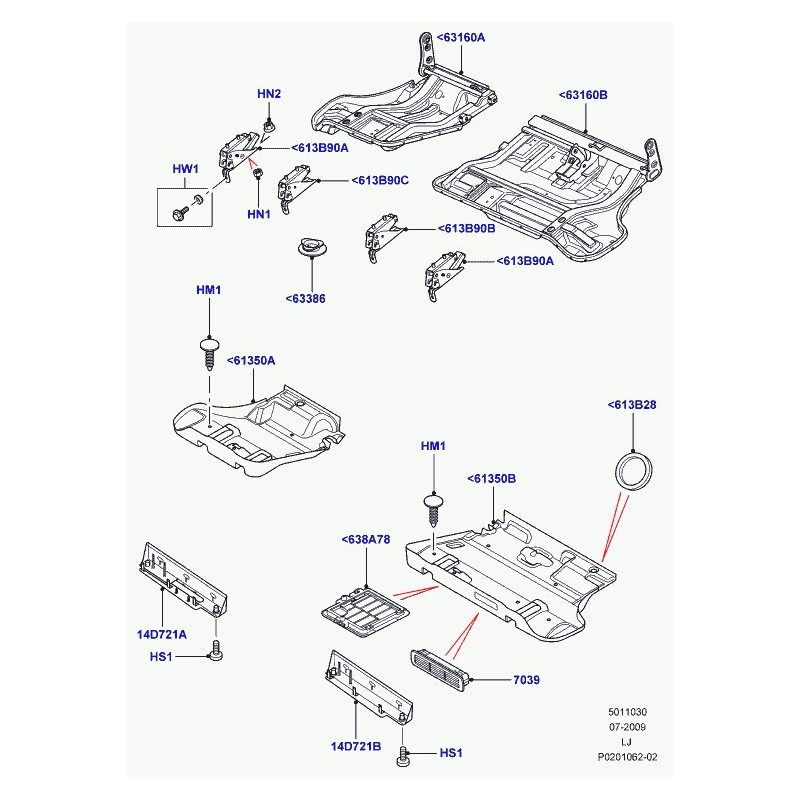 <63160A
HN2
<63160B
<613B90A
HW1
<613B90C
HN1
<613B90B
<613B90A
<63386
HM1
<61350A
<613B28
HM1
<61350B
<638A78
14D721A
HS1
7039
14D721B
HS1
5011030
07-2009
LJ
P0201062-02