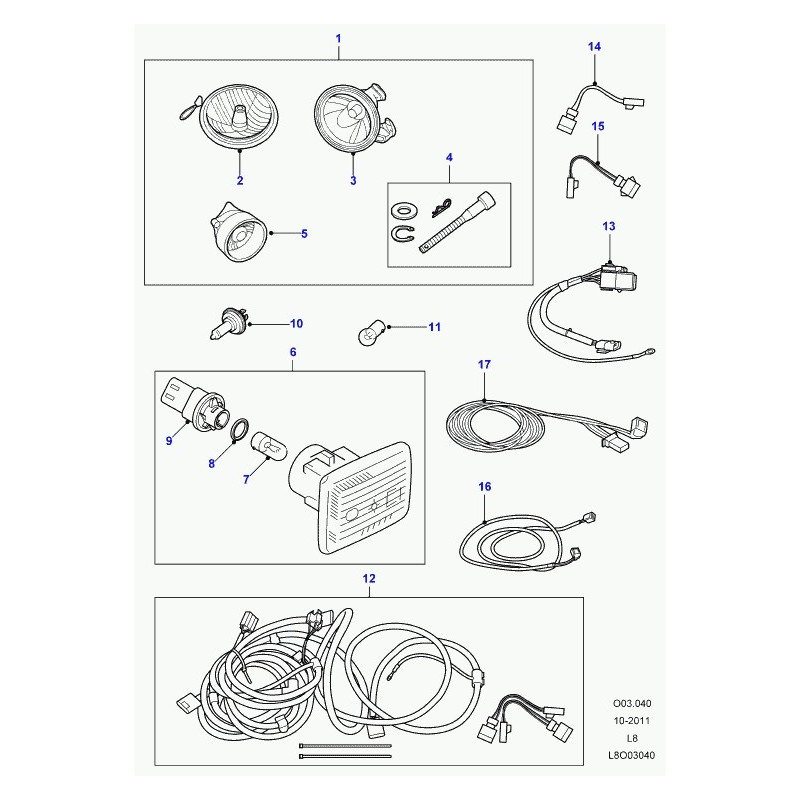 1
14
15
2
3
4
5
13
10
11
6
17
9
8
7
16
12
O03.040
10-2011
L8
L8O03040