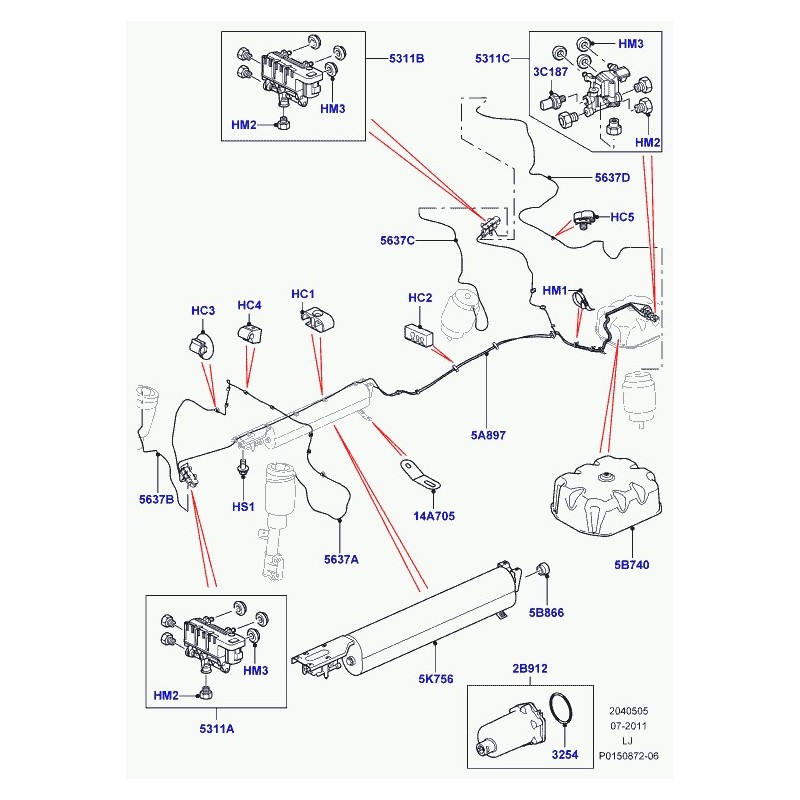 5311B
HM3
HM2
5311C
HM3
3C187
HM2
5637D
HC5
5637C
HM1
HC3
HC4
HC1
HC2
5A897
5637B
HS1
14A705
5637A
5B740
5B866
HM3
HM2
5311A
5K756
2B912
3254
2040505
07-2011
LJ
P0150872-06