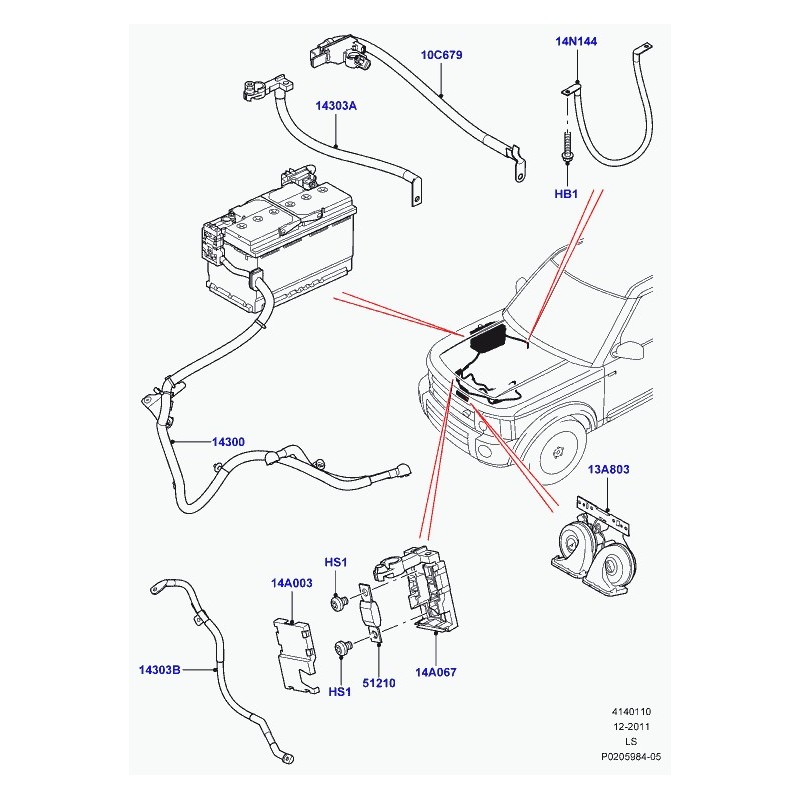 10C679
14N144
14303A
HB1
14300
13A803
HS1
14A003
14303B
HS1
51210
14A067
4140110
12-2011
LS
P0205984-05