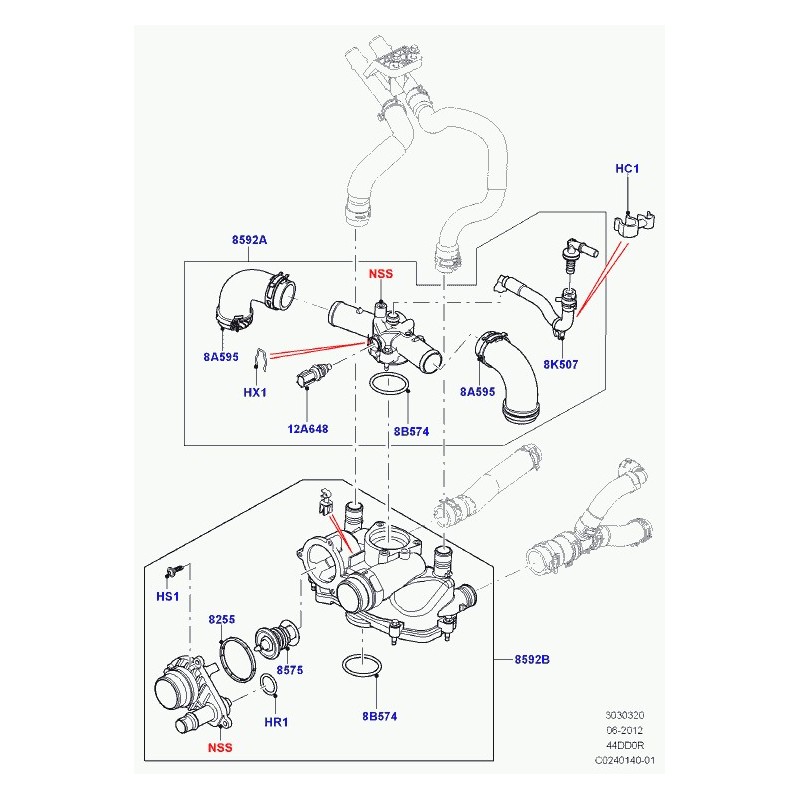 HC1

8592A

NSS

8A595

HX1

12A648

8B574

8A595

8K507

HS1

8255

8575

HR1

NSS

8B574

8592B

3030320
06-2012
44DD0R
C0240140-01