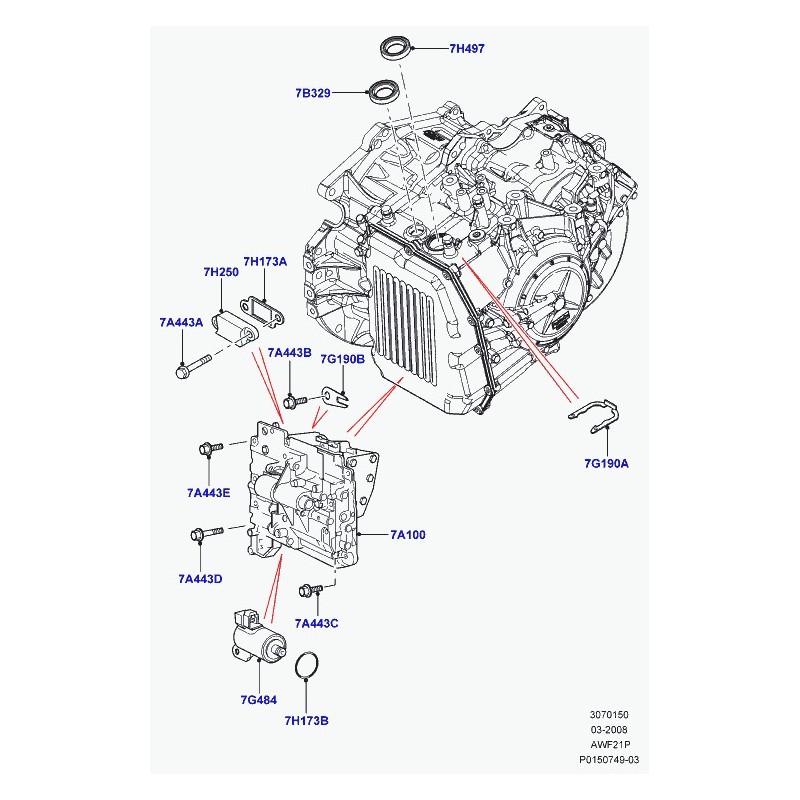 7H497
7B329
7H250
7H173A
7A443A
7A443B
7G190B
7G190A
7A443E
7A100
7A443D
7A443C
7G484
7H173B

3070150
03-2008
AWF21P
P0150749-03