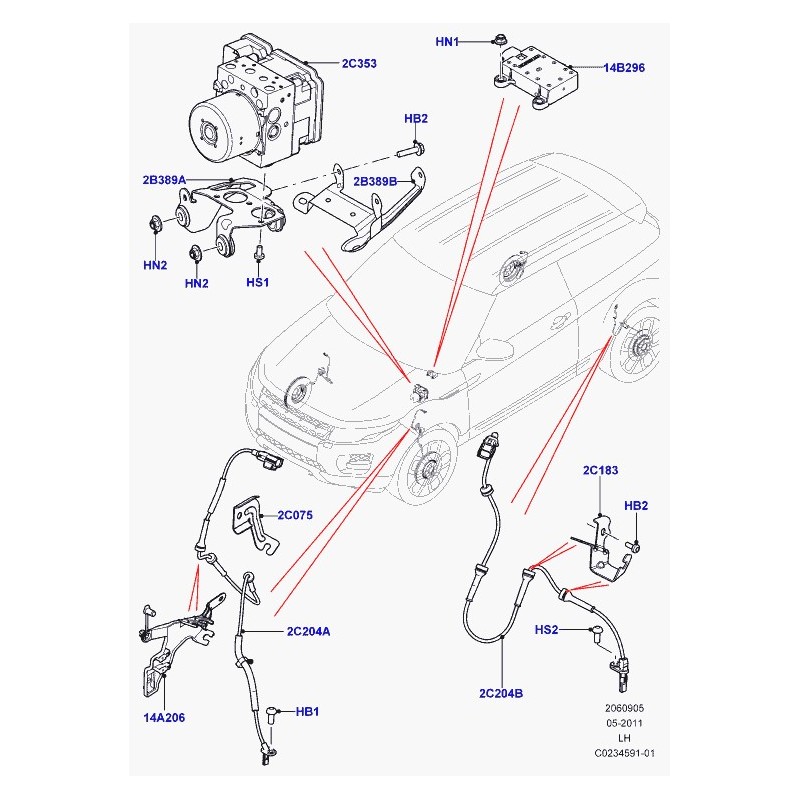 HN1
14B296
2C353
HB2
2B389A
2B389B
HN2
HN2
HS1
2C183
HB2
2C075
2C204A
HS2
14A206
HB1
2C204B
2060905
05-2011
LH
C0234591-01