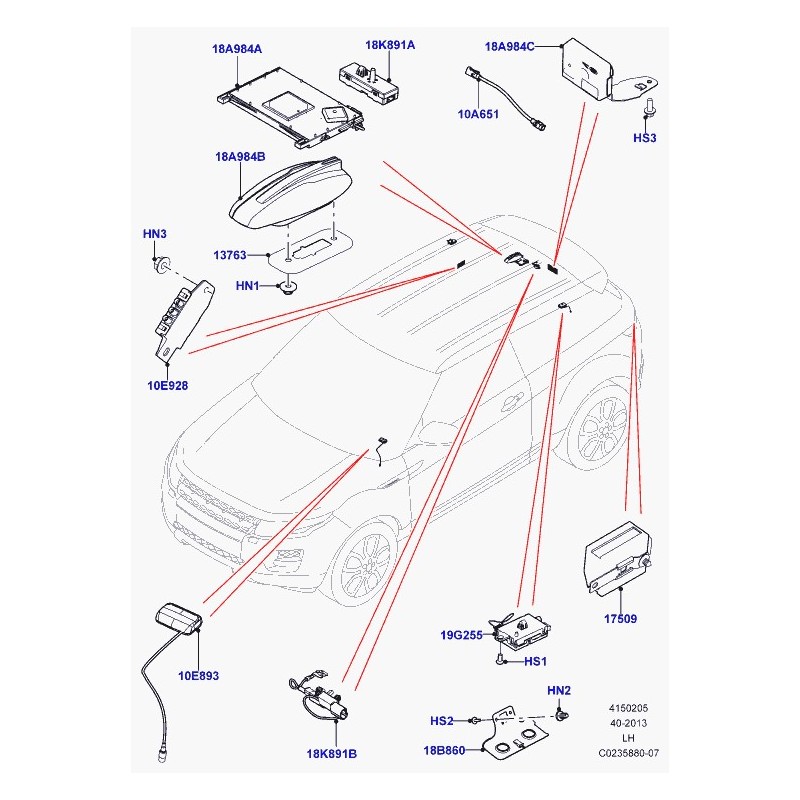 18A984A
18K891A
18A984C
10A651
HS3
18A984B
HN3
13763
HN1
10E928
17509
19G255
HS1
10E893
HN2
HS2
18B860
18K891B
4150205
40-2013
LH
C0235880-07