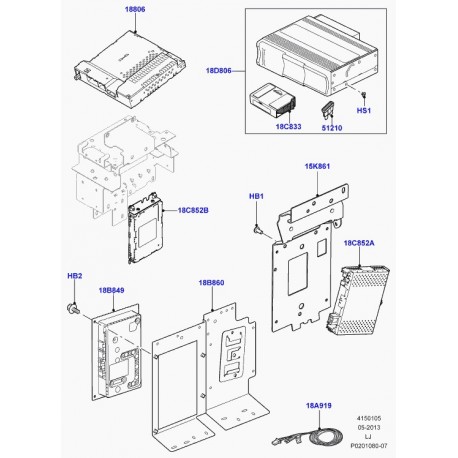 18806

18D806

HS1

18C833

51210

15K861

HB1

18C852B

18C852A

HB2

18B849

18B860

18A919

4150105
05-2013
LJ
P0201080-07