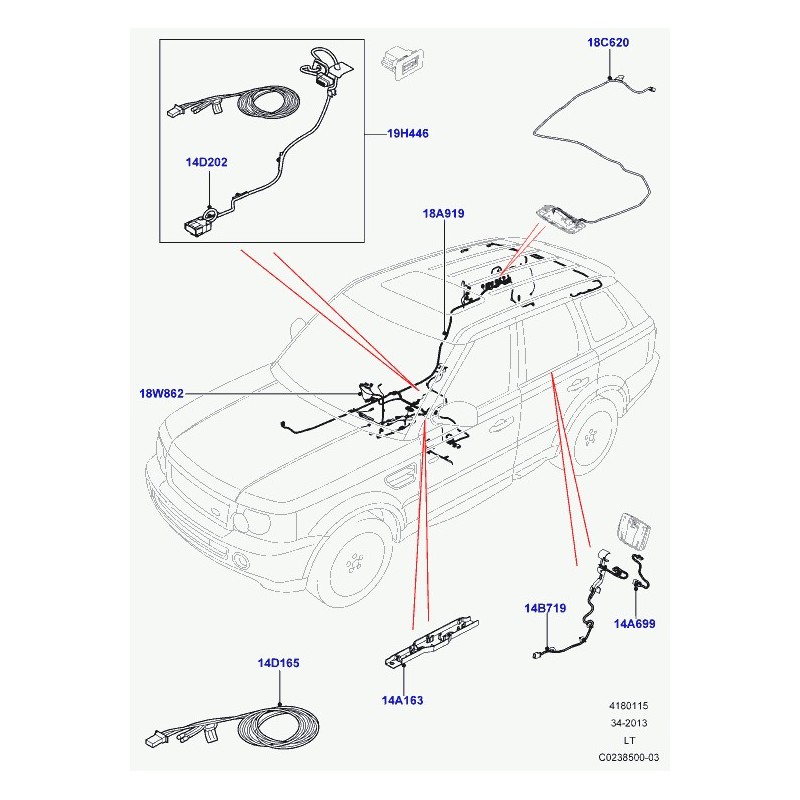 18C620

19H446

14D202

18A919

18W862

14B719

14A699

14D165

14A163

4180115
34-2013
LT
C0238500-03