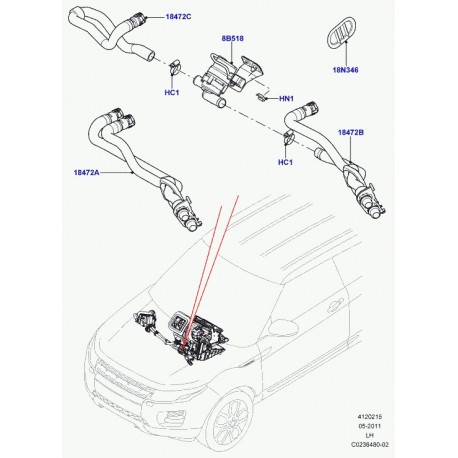 18472C
8B518
18N346
HC1
HN1
18472B
HC1
18472A
4120215
05-2011
LH
C0236480-02