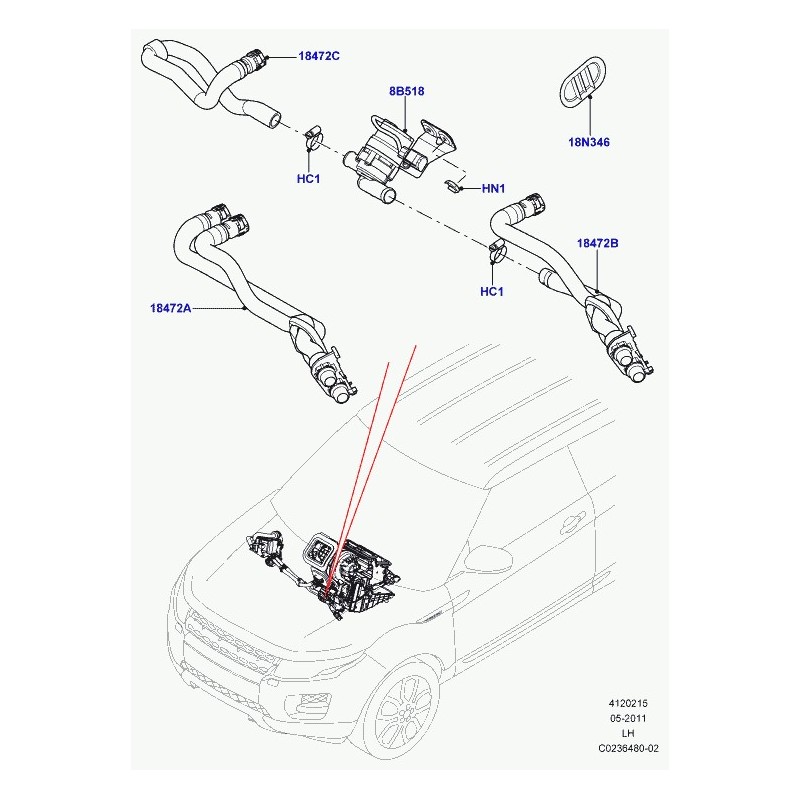 18472C
8B518
18N346
HC1
HN1
18472B
HC1
18472A

4120215
05-2011
LH
C0236480-02