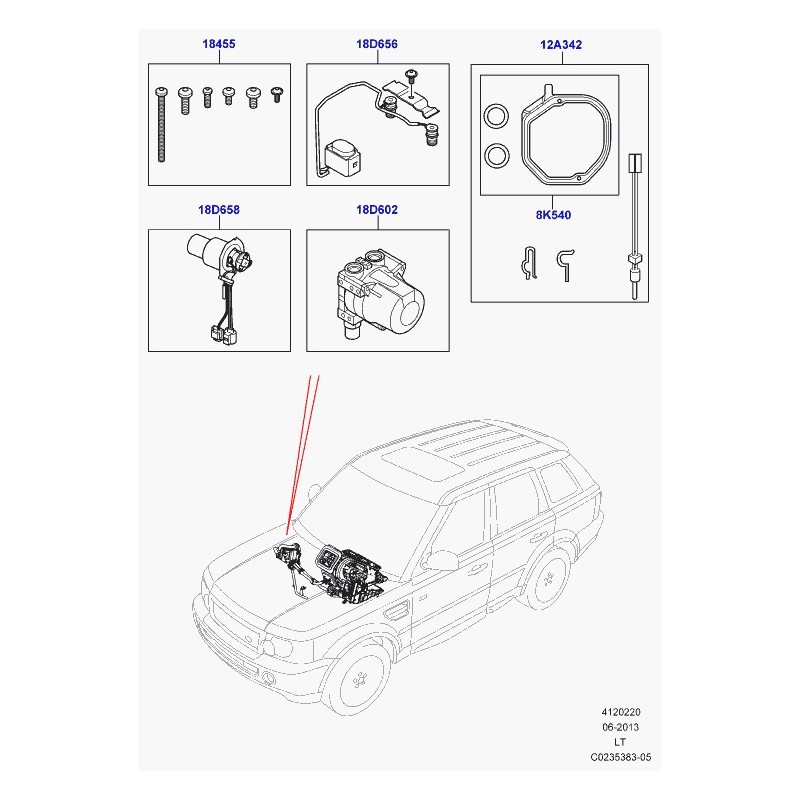 18455

18D656

12A342

8K540

18D658

18D602

4120220
06-2013
LT
C0235383-05