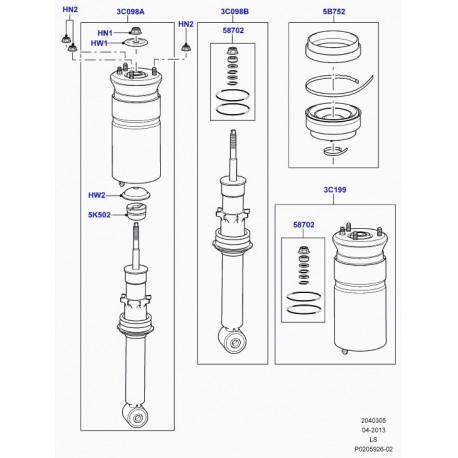 HN2
3C098A
HN1
HW1
HN2
HW2
5K502
3C098B
58702
5B752
3C199
58702
2040305
04-2013
LS
P0205926-02