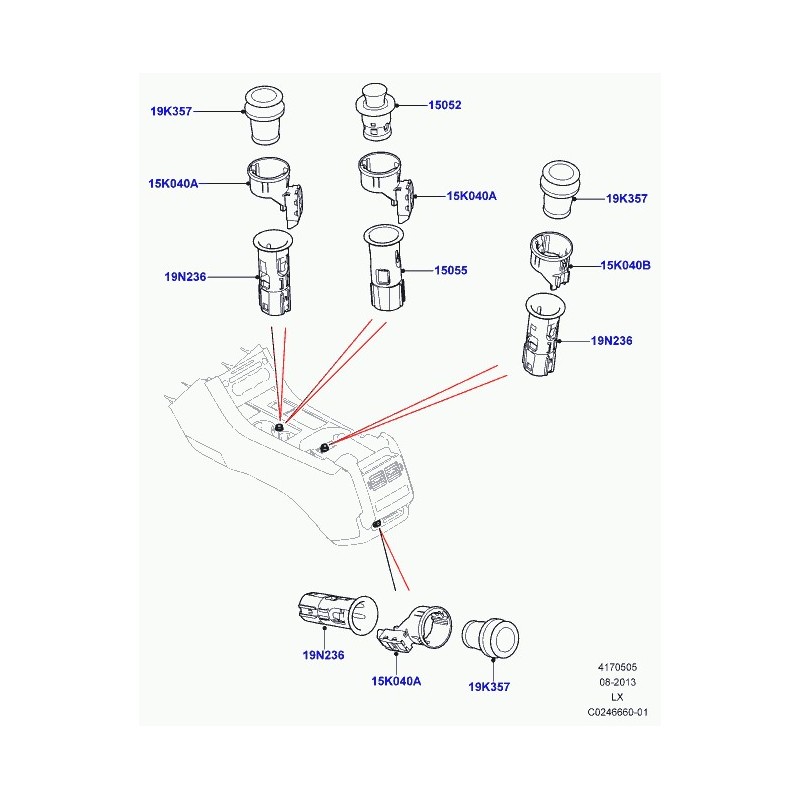 19K357
15052
15K040A
15K040A
19K357
19N236
15055
15K040B
19N236
19N236
15K040A
19K357
4170505
08-2013
LX
C0246660-01