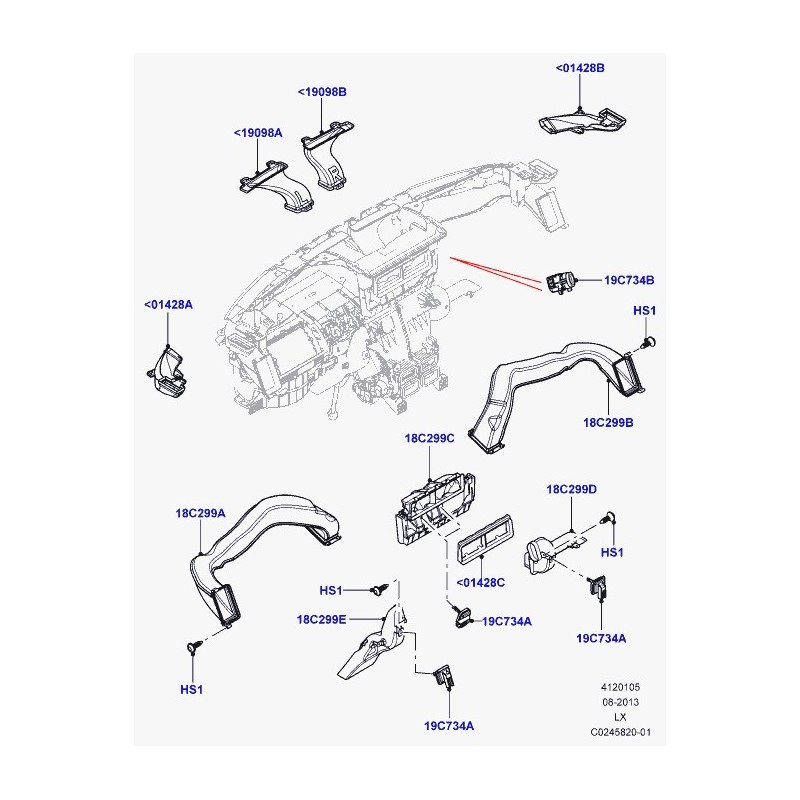 <01428B

<19098B

<19098A

19C734B

<01428A

HS1

18C299B

18C299C

18C299D

18C299A

HS1

<01428C

HS1

18C299E

19C734A

19C734A

HS1

19C734A

4120105
08-2013
LX
C0245820-01