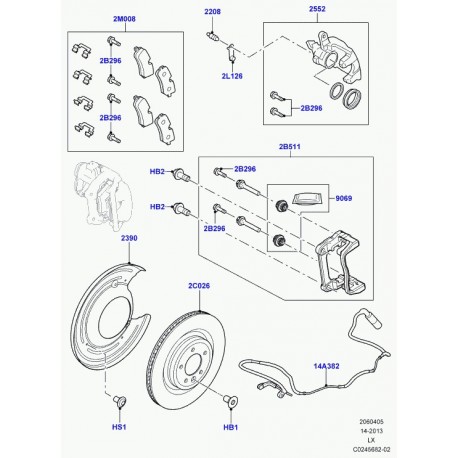 2M008
2B296
2B296
2208
2L126
2552
2B296
2B511
HB2
2B296
9069
HB2
2B296
2390
2C026
14A382
HS1
HB1
2060405
14-2013
LX
C0246682-02