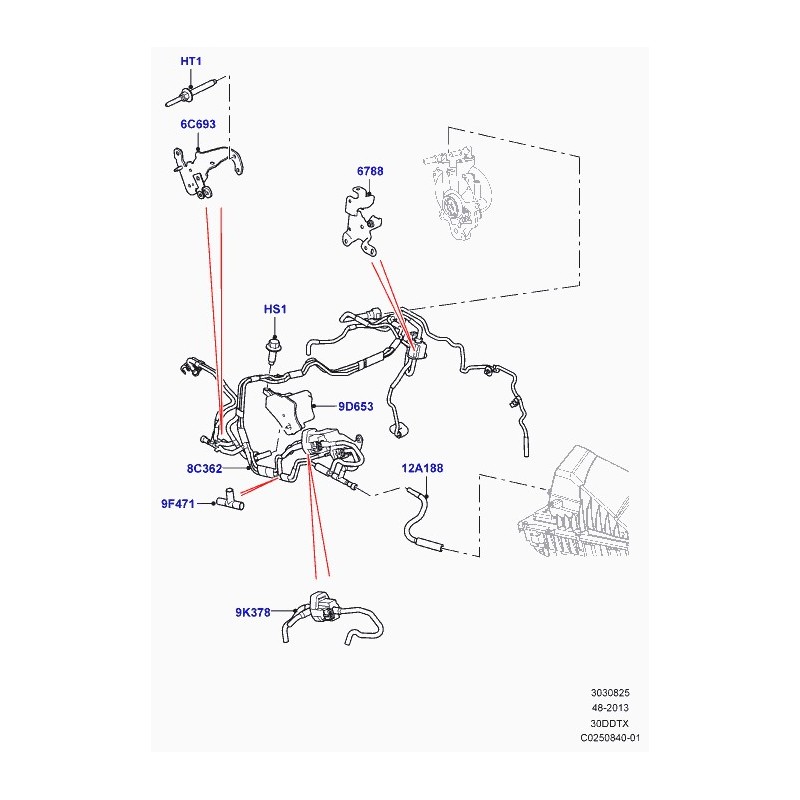 HT1
6C693
6788
HS1
9D653
8C362
12A188
9F471
9K378
3030825
48-2013
30DDTX
C0250840-01