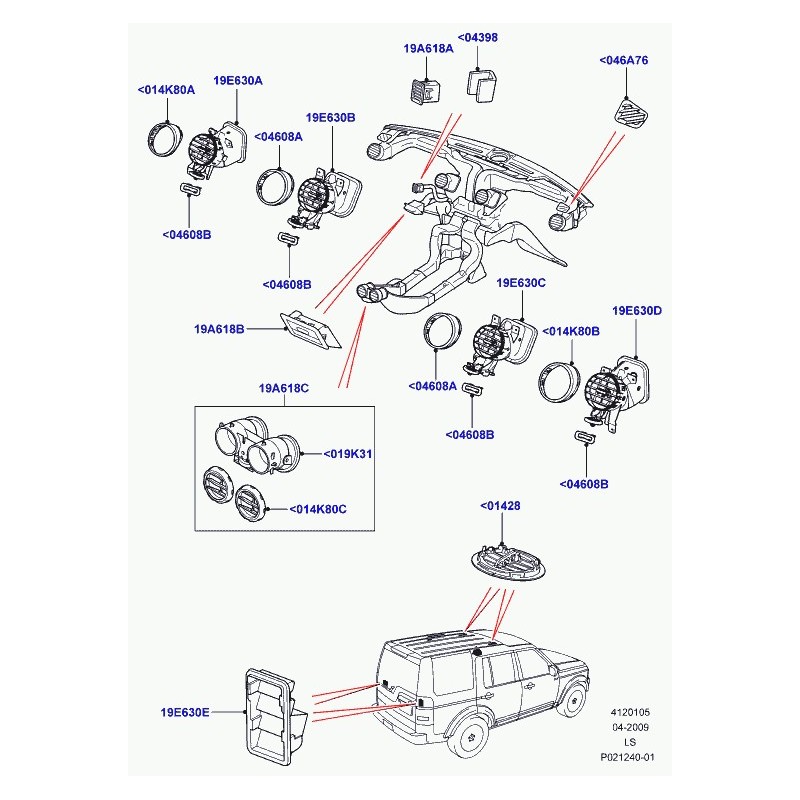 19A618A
<04398
<046A76
<014K80A
19E630A
19E630B
<04608A
<04608B
<04608B
19A618B
19E630C
19E630D
<014K80B
<04608A
<04608B
<04608B
19A618C
<019K31
<014K80C
<01428
19E630E
4120105
04-2009
LS
P021240-01