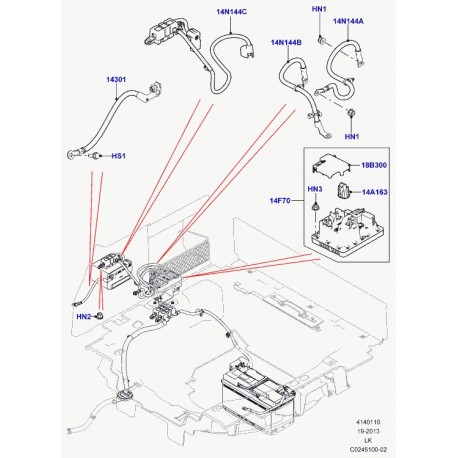 14N144C
HN1
14N144A
14N144B
14301
HN1
HS1
18B300
HN3
14A163
14F70
HN2
4140110
19-2013
LK
C0245100-02