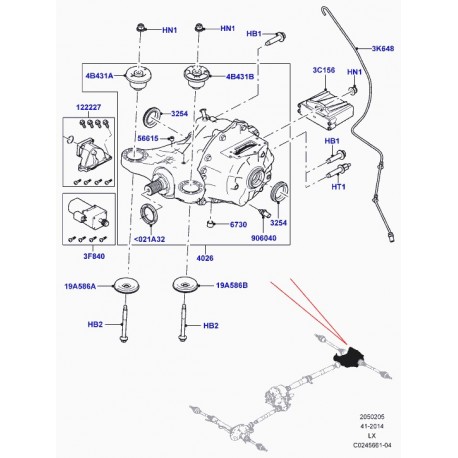 HN1
HN1
HB1
3K648
4B431A
4B431B
3C156
HN1
122227
3254
56615
HB1
HT1
3254
6730
906040
<021A32
3F840
4026
19A586A
19A586B
HB2
HB2
2050205
41-2014
LX
C0245661-04