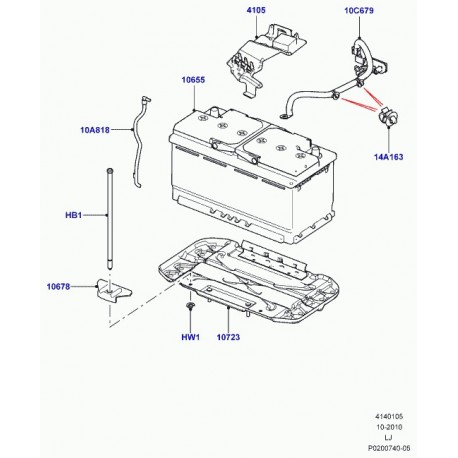 4105
10C679
10655
10A818
14A163
HB1
10678
HW1
10723

4140105
10-2010
LJ
P0200740-05