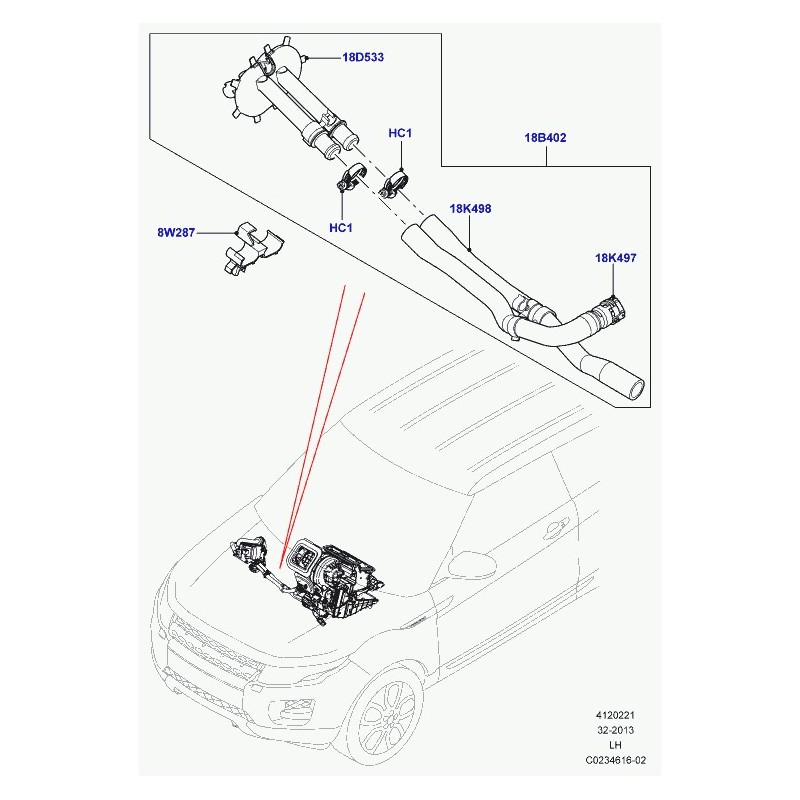 18D533

HC1

18B402

HC1

18K498

8W287

18K497

4120221
32-2013
LH
C0234616-02