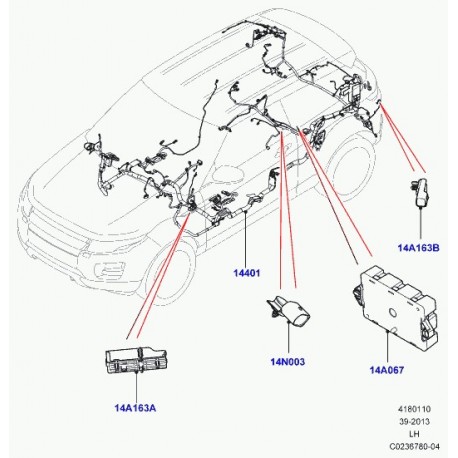 14A163B

14401

14N003

14A067

14A163A

4180110
39-2013
LH
C0236780-04